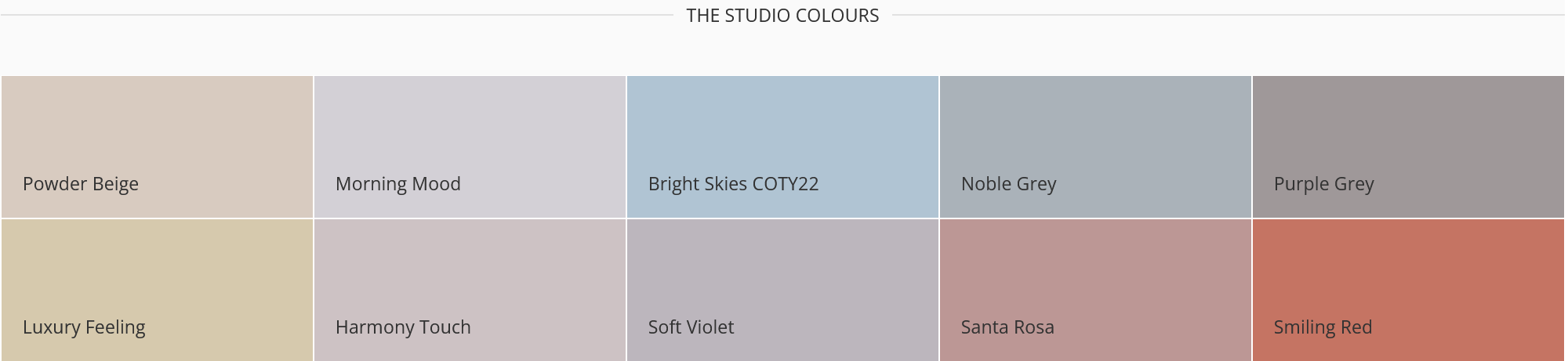 THE STUDIO COLOURS

Powder Beige

Morning Mood

Bright Skies COTY22

Noble Grey

Purple Grey

Luxury Feeling

Harmony Touch

Soft Violet

Santa Rosa

Smiling Red